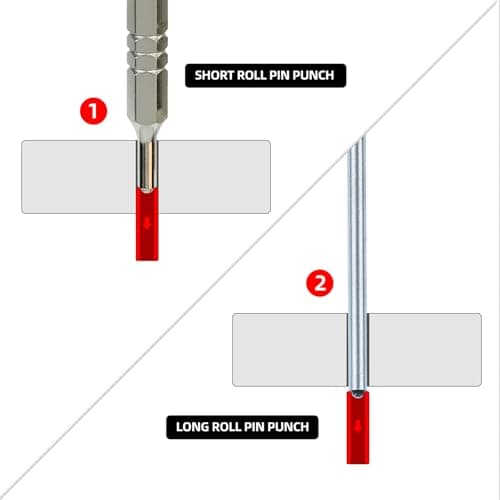 SHORT ROLL PIN PUNCH

1

2

LONG ROLL PIN PUNCH