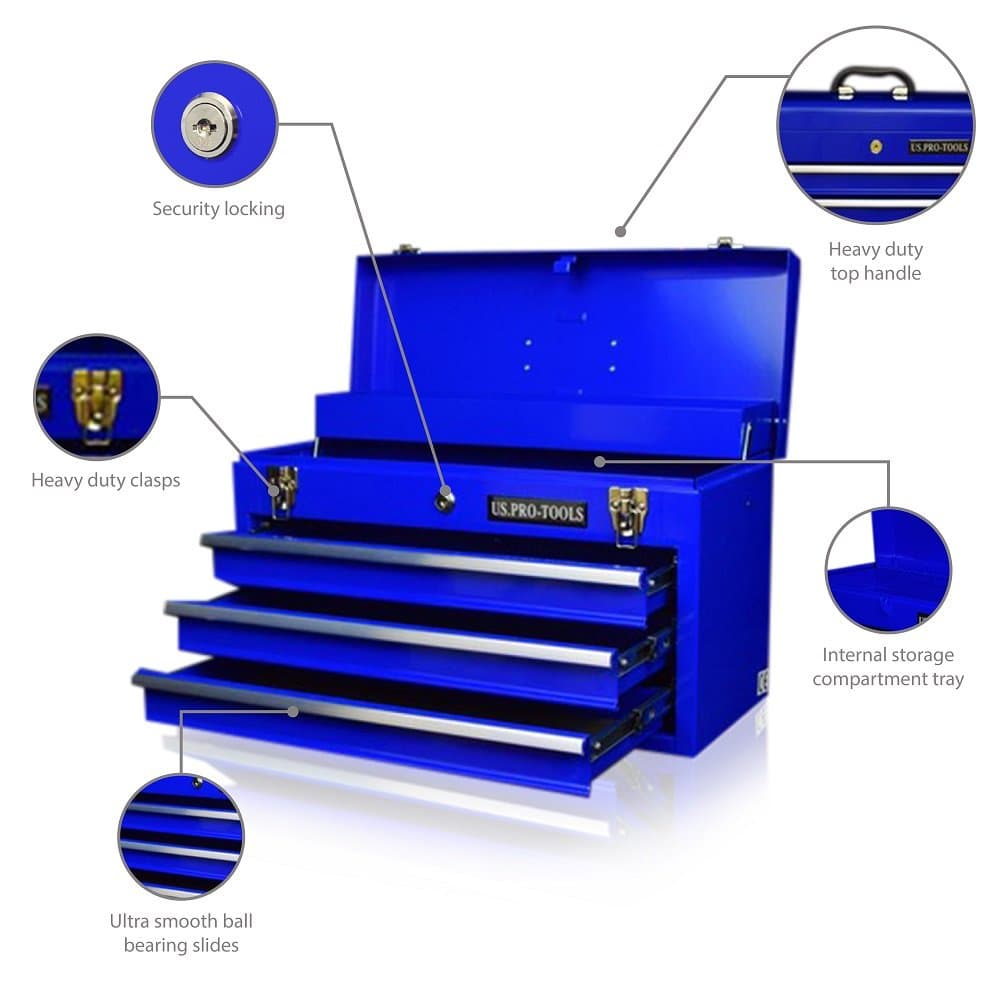 Security locking

US.PRO-TOOLS

Heavy duty top handle

Heavy duty clasps

US.PRO-TOOLS

Internal storage compartment tray

Ultra smooth ball bearing slides